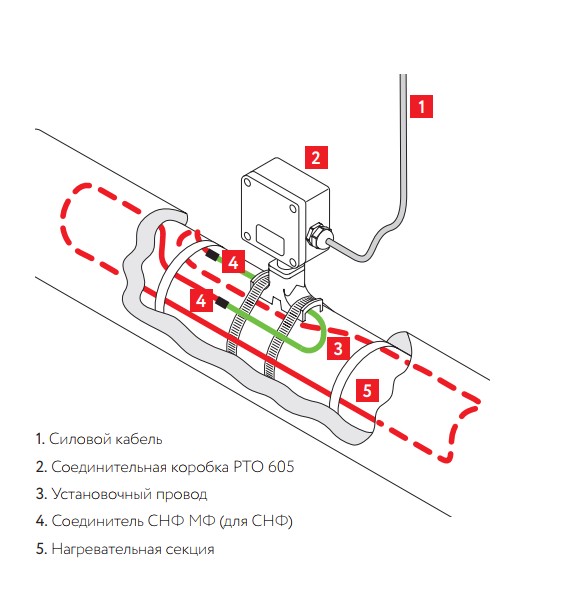 1

2

4

4

3

5

1. Силовой кабель

2. Соединительная коробка РТО 605

3. Установочный провод

4. Соединитель СНФ МФ (для СНФ)

5. Нагревательная секция