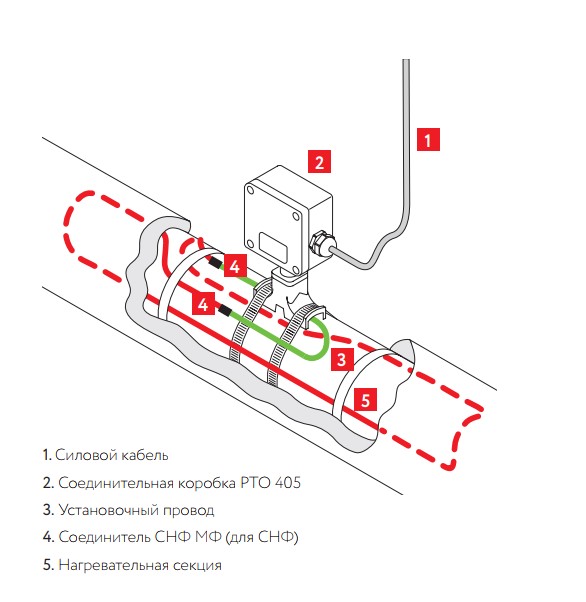 1

2

4

4

3

5

1. Силовой кабель

2. Соединительная коробка РТО 405

3. Установочный провод

4. Соединитель СНФ МФ (для СНФ)

5. Нагревательная секция